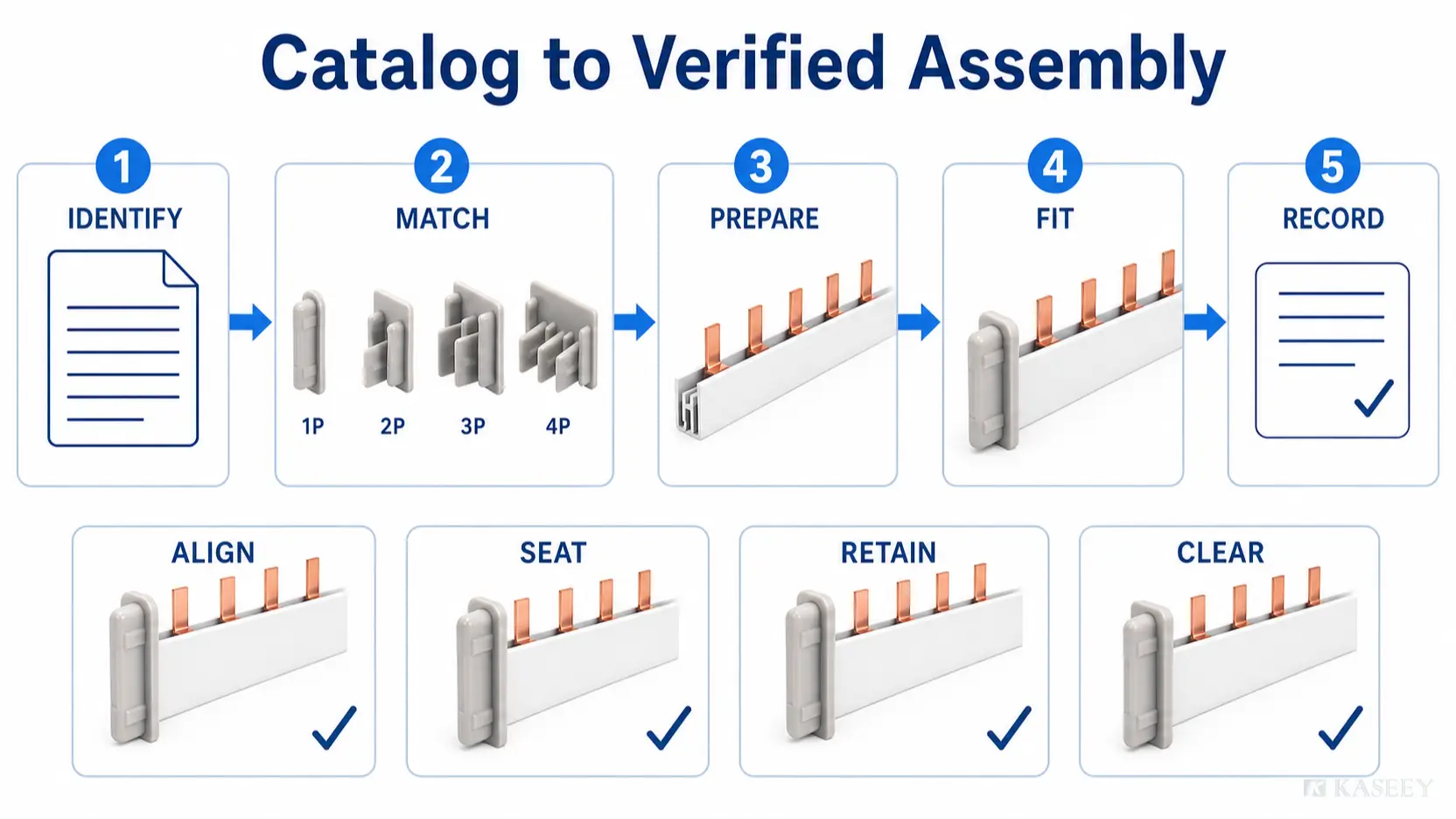 Catalog to Verified Assembly

1
IDENTIFY

2
MATCH

1P 2P 3P 4P

3
PREPARE

4
FIT

5
RECORD

ALIGN

SEAT

RETAIN

CLEAR

KASEEY